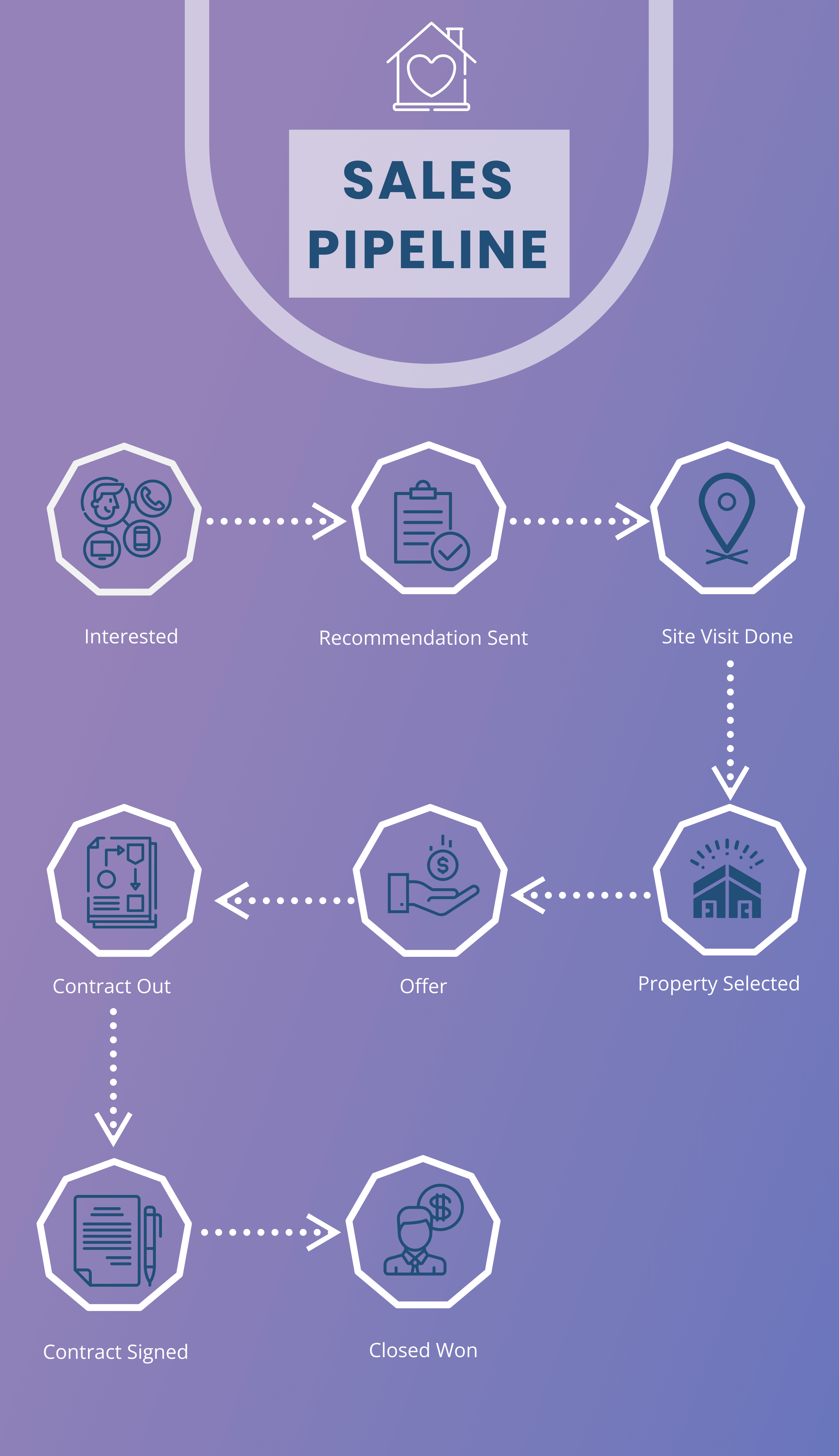 SALES PIPELINE

Interested

Recommendation Sent

Site Visit Done

Property Selected

Offer

Contract Out

Contract Signed

Closed Won